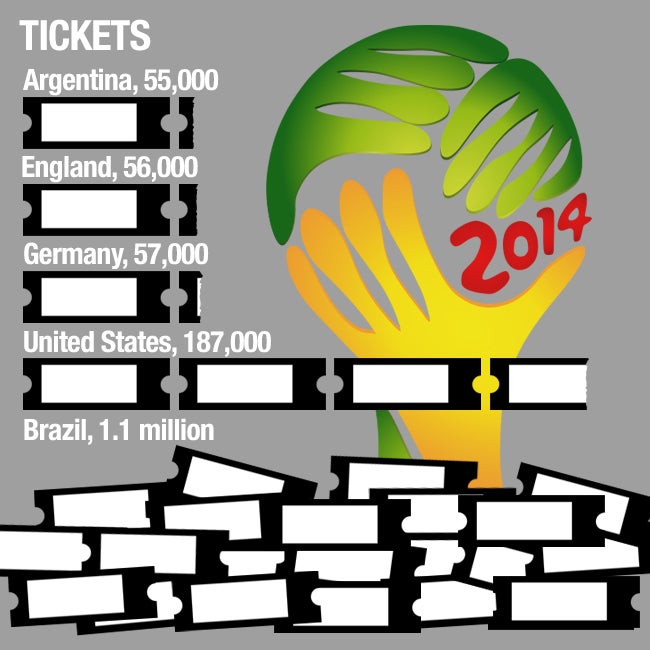 TICKETS

Argentina, 55,000

England, 56,000

Germany, 57,000

United States, 187,000

Brazil, 1.1 million

2014