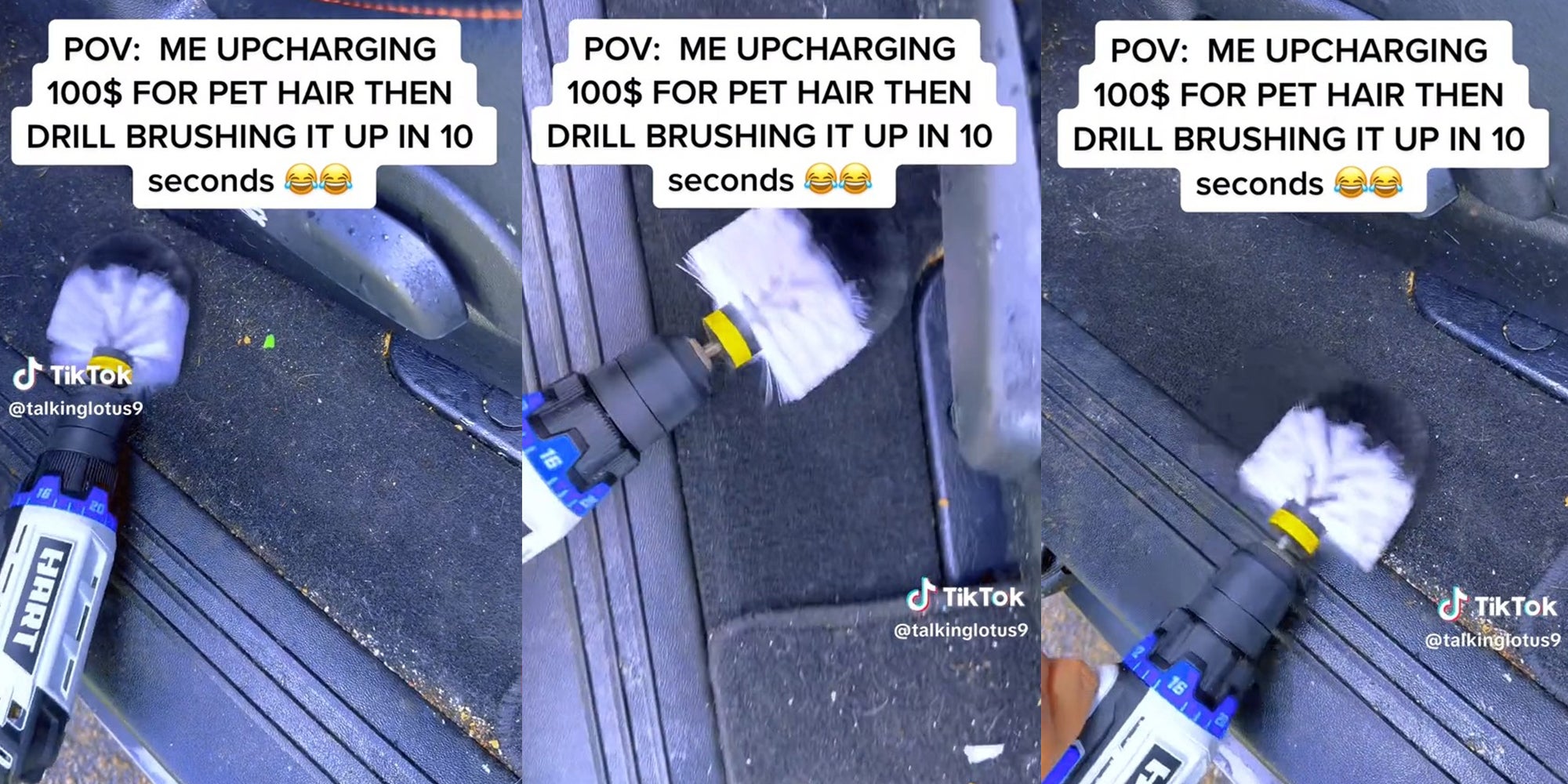 POV: ME UPCHARGING 100$ FOR PET HAIR THEN DRILL BRUSHING IT UP IN 10 seconds 😂😂

TikTok
@talkinglotus9

16 20
HART

POV: ME UPCHARGING 100$ FOR PET HAIR THEN DRILL BRUSHING IT UP IN 10 seconds 😂😂

16

TikTok
@talkinglotus9

POV: ME UPCHARGING 100$ FOR PET HAIR THEN DRILL BRUSHING IT UP IN 10 seconds 😂😂

TikTok
@talkinglotus9

16