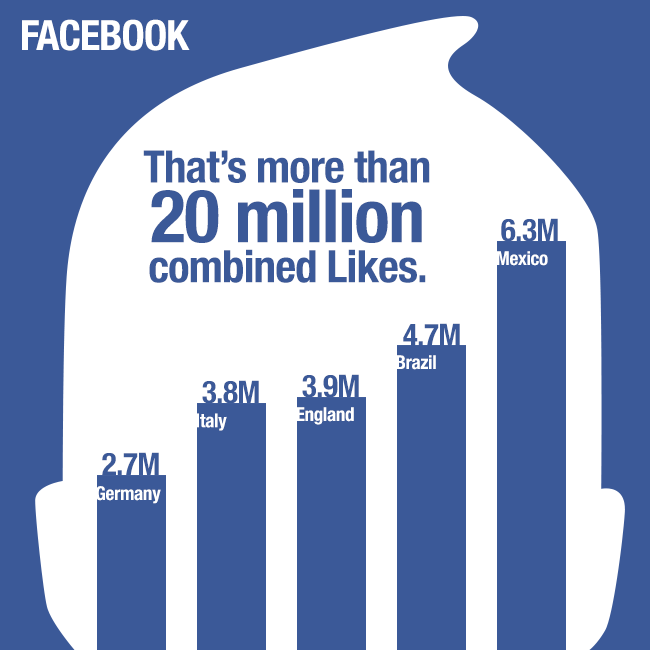 FACEBOOK

That's more than 20 million combined Likes.

2.7M
Germany

3.8M
Italy

3.9M
England

4.7M
Brazil

6.3M
Mexico