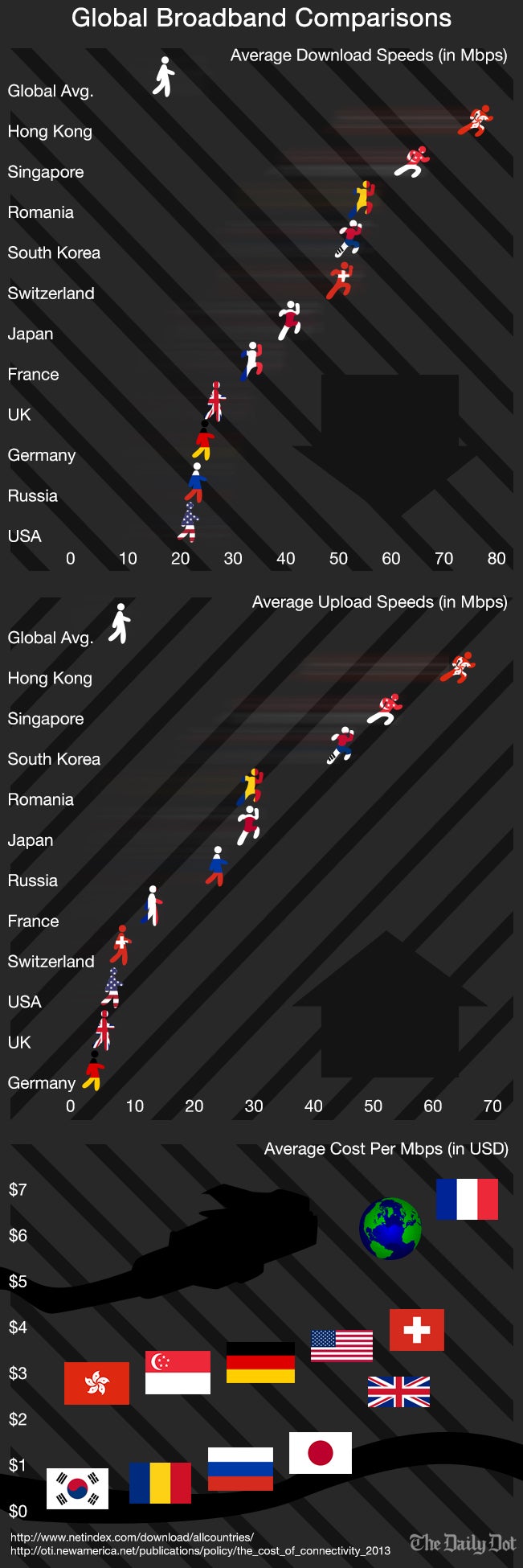 Global Broadband Comparisons

Average Download Speeds (in Mbps)

Global Avg.
Hong Kong
Singapore
Romania
South Korea
Switzerland
Japan
France
UK
Germany
Russia
USA

0 10 20 30 40 50 60 70 80

Average Upload Speeds (in Mbps)

Global Avg.
Hong Kong
Singapore
South Korea
Romania
Japan
Russia
France
Switzerland
USA
UK
Germany

0 10 20 30 40 50 60 70

Average Cost Per Mbps (in USD)

$7
$6
$5
$4
$3
$2
$1
$0

http://www.netindex.com/download/allcountries/
http://oti.newamerica.net/publications/policy/the_cost_of_connectivity_2013

The Daily Dot