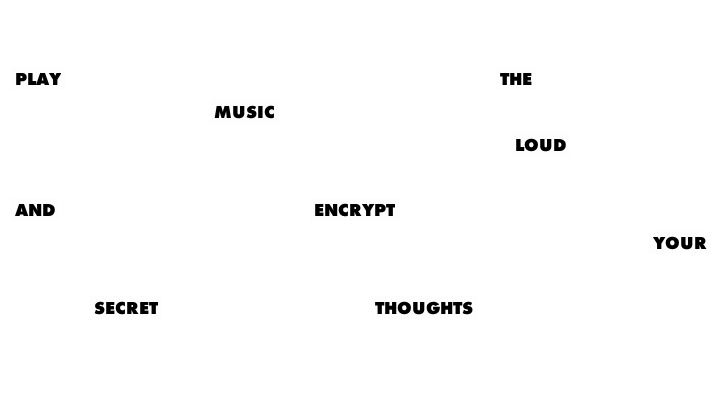 PLAY THE

MUSIC

LOUD

AND ENCRYPT

YOUR

SECRET THOUGHTS